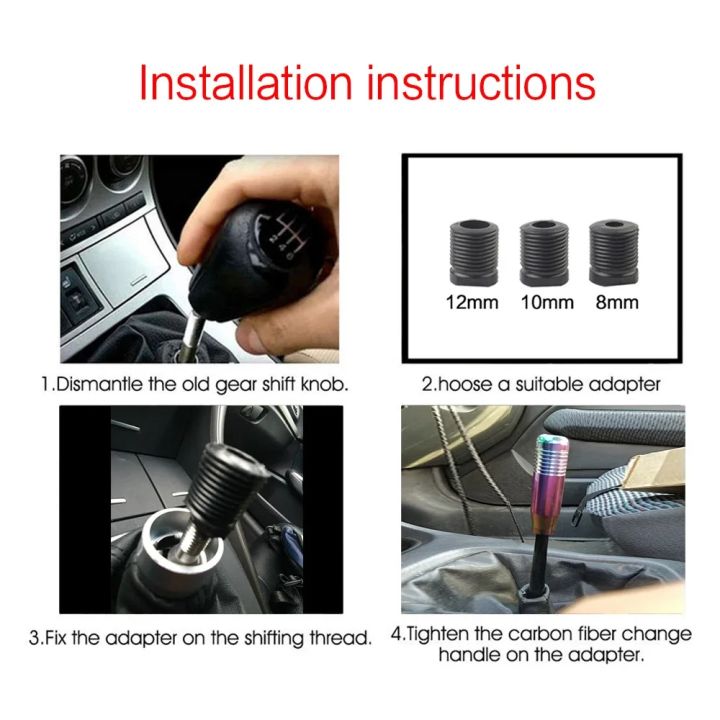 Installation instructions

12mm 10mm 8mm

1.Dismantle the old gear shift knob.

2.hoose a suitable adapter

3.Fix the adapter on the shifting thread.

4.Tighten the carbon fiber change handle on the adapter.