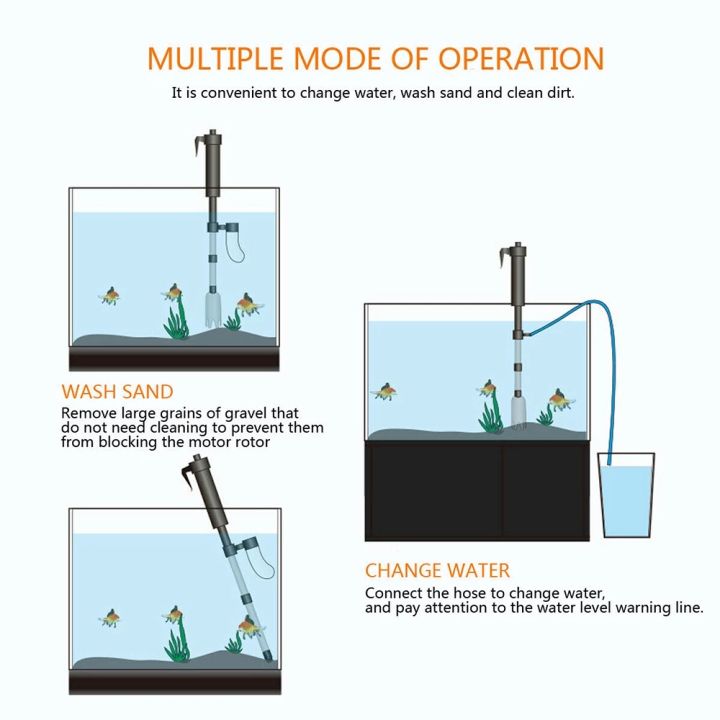 MULTIPLE MODE OF OPERATION

It is convenient to change water, wash sand and clean dirt.

WASH SAND

Remove large grains of gravel that do not need cleaning to prevent them from blocking the motor rotor

CHANGE WATER

Connect the hose to change water, and pay attention to the water level warning line.