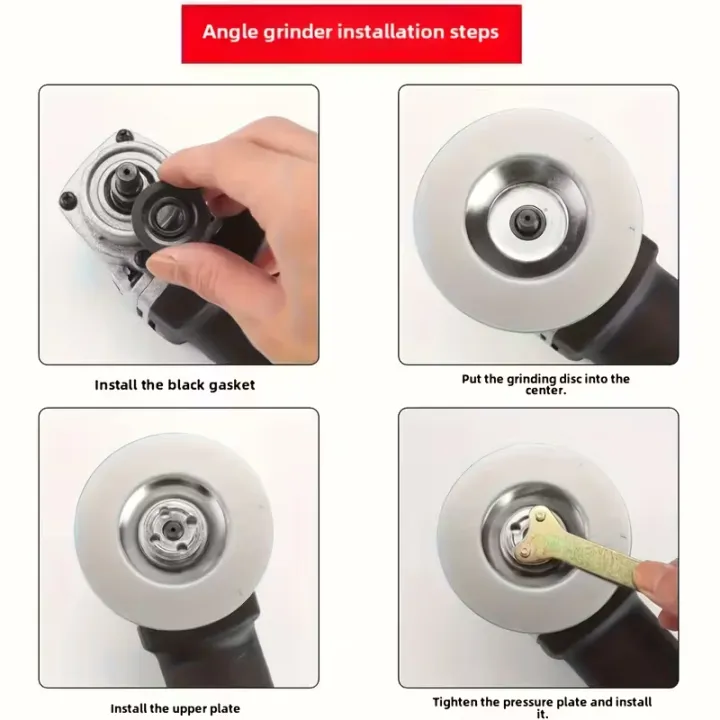 Angle grinder installation steps

Install the black gasket

Put the grinding disc into the center.

Install the upper plate

Tighten the pressure plate and install it.