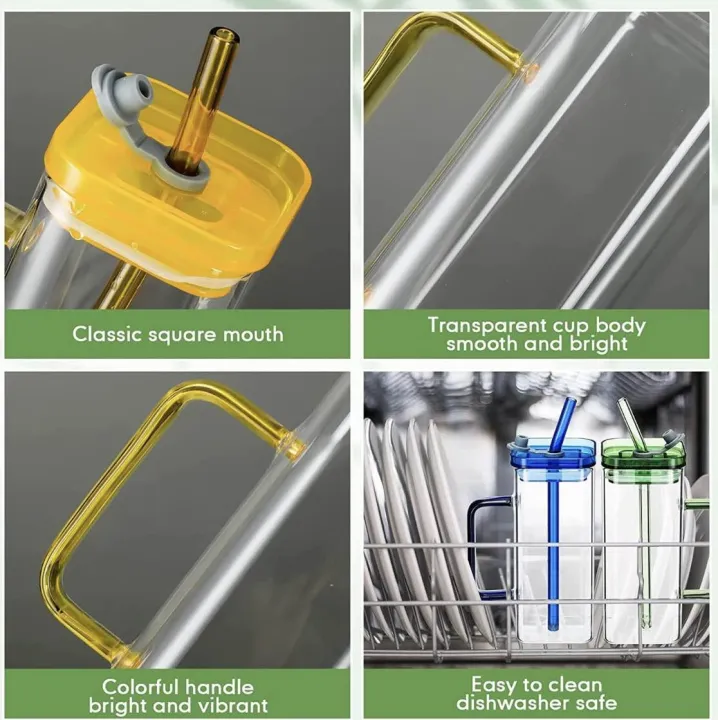 Classic square mouth

Transparent cup body
smooth and bright

Colorful handle
bright and vibrant

Easy to clean
dishwasher safe