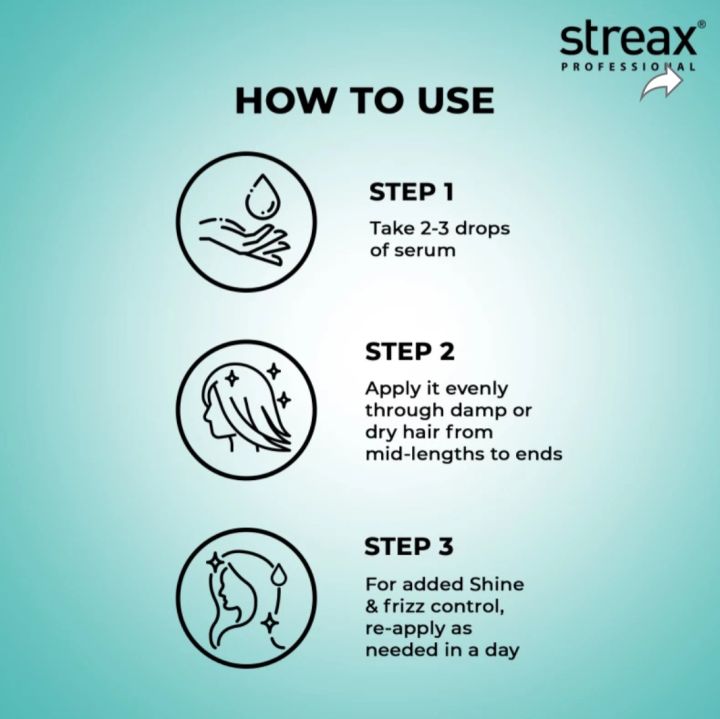 streax®
PROFESSIONAL

HOW TO USE

STEP 1
Take 2-3 drops of serum

STEP 2
Apply it evenly through damp or dry hair from mid-lengths to ends

STEP 3
For added Shine & frizz control, re-apply as needed in a day