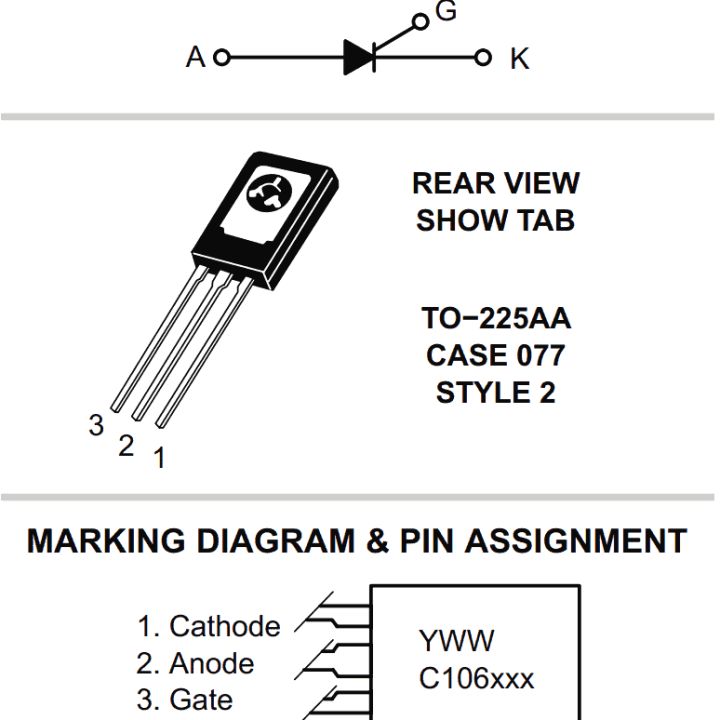 G

A K

REAR VIEW
SHOW TAB

TO−225AA
CASE 077
STYLE 2

3 2 1

MARKING DIAGRAM & PIN ASSIGNMENT

1. Cathode
2. Anode
3. Gate

YWW
C106xxx