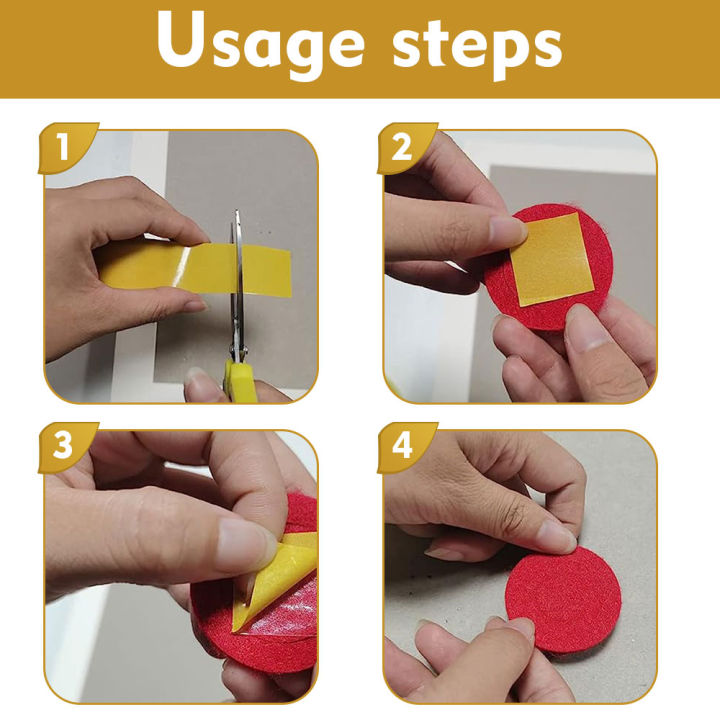 Usage steps

1

2

3

4