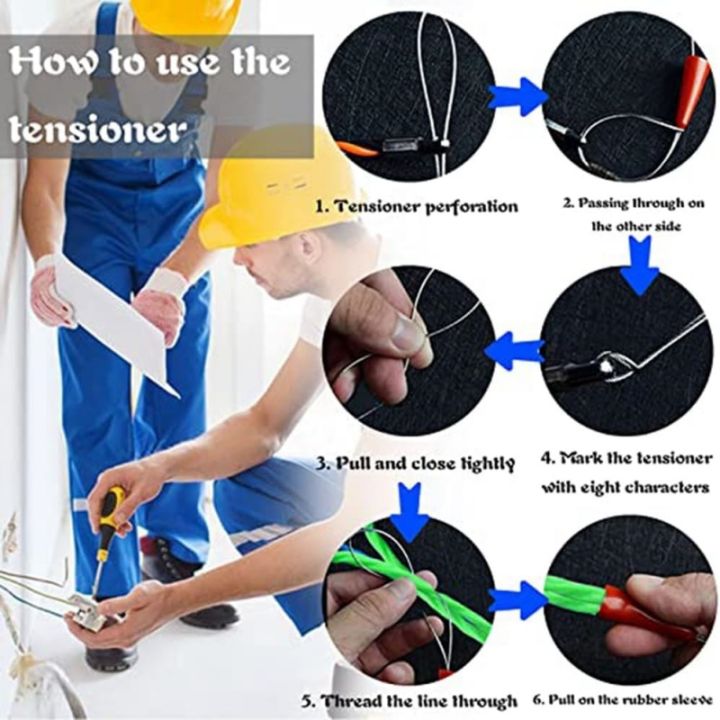 How to use the tensioner

1. Tensioner perforation

2. Passing through on the other side

3. Pull and close tightly

4. Mark the tensioner with eight characters

5. Thread the line through

6. Pull on the rubber sleeve