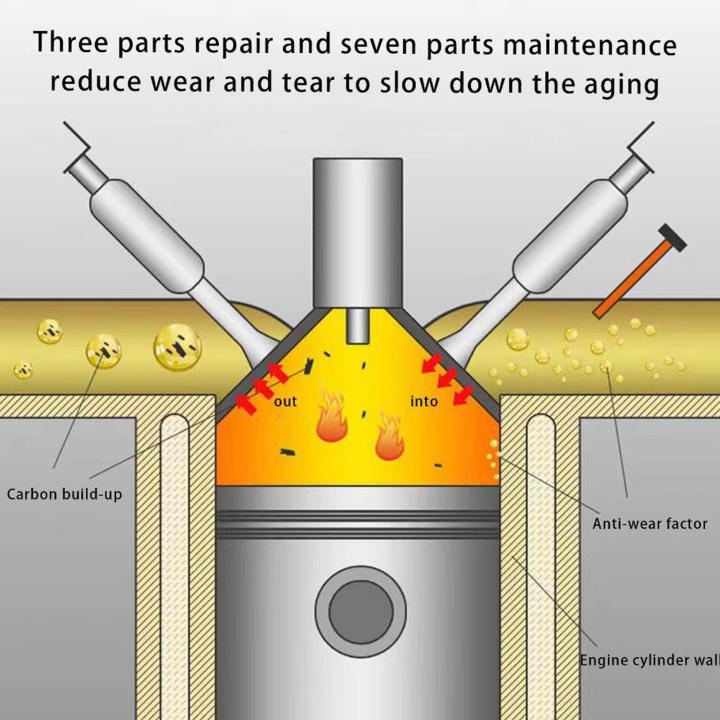 Three parts repair and seven parts maintenance reduce wear and tear to slow down the aging

out

into

Carbon build-up

Anti-wear factor

Engine cylinder wall