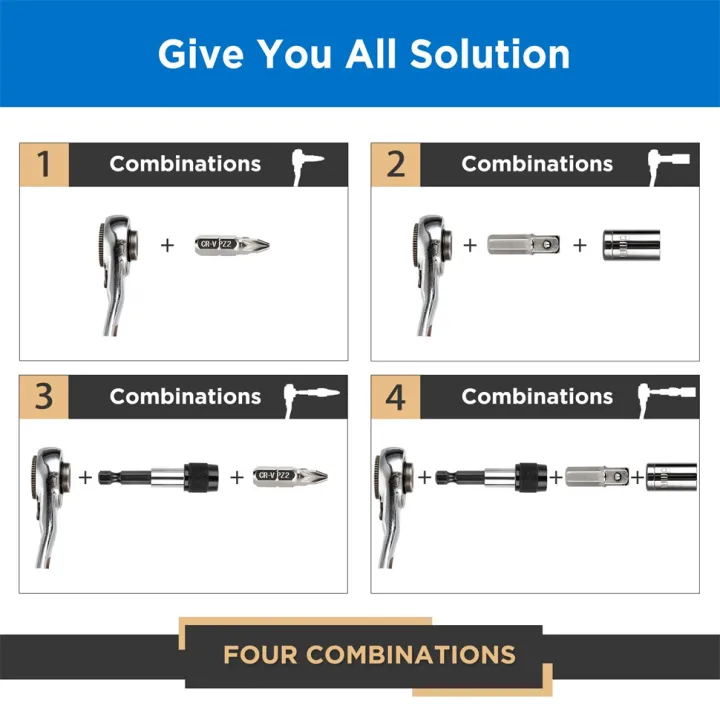 Give You All Solution

1 Combinations

+ CR-V PZ2

2 Combinations

+ +

3 Combinations

+ + CR-V PZ2

4 Combinations

+ + +

FOUR COMBINATIONS