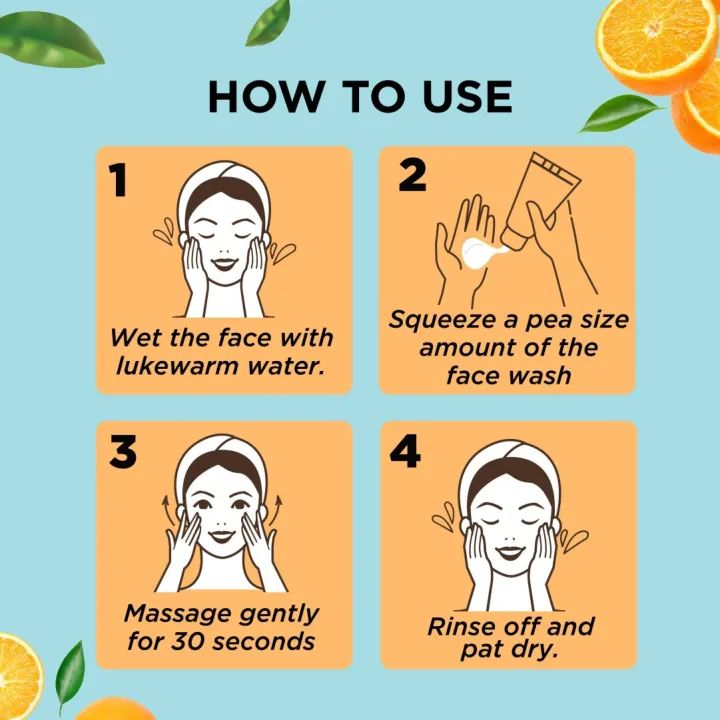 HOW TO USE

1

Wet the face with lukewarm water.

2

Squeeze a pea size amount of the face wash

3

Massage gently for 30 seconds

4

Rinse off and pat dry.