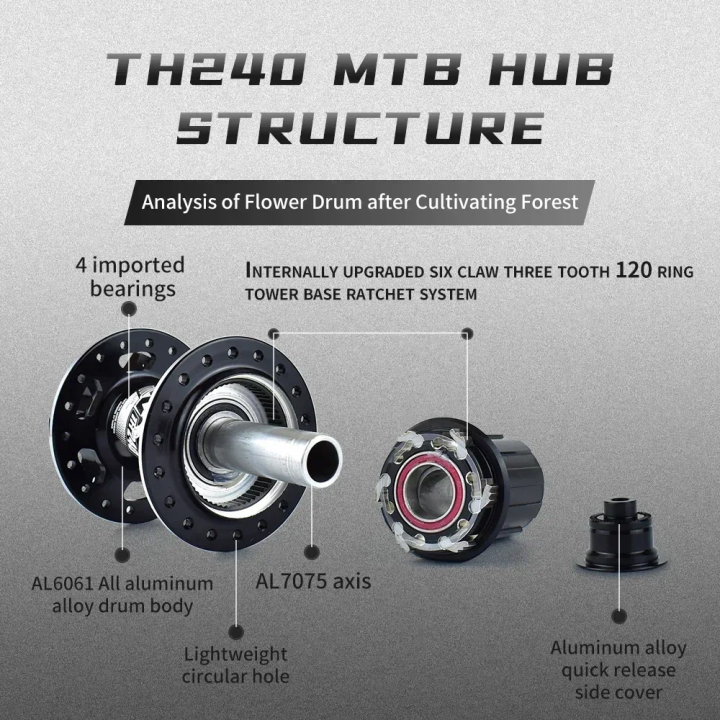 TH240 MTB HUB STRUCTURE

Analysis of Flower Drum after Cultivating Forest

4 imported bearings

INTERNALLY UPGRADED SIX CLAW THREE TOOTH 120 RING TOWER BASE RATCHET SYSTEM

AL6061 All aluminum alloy drum body

AL7075 axis

Lightweight circular hole

Aluminum alloy quick release side cover