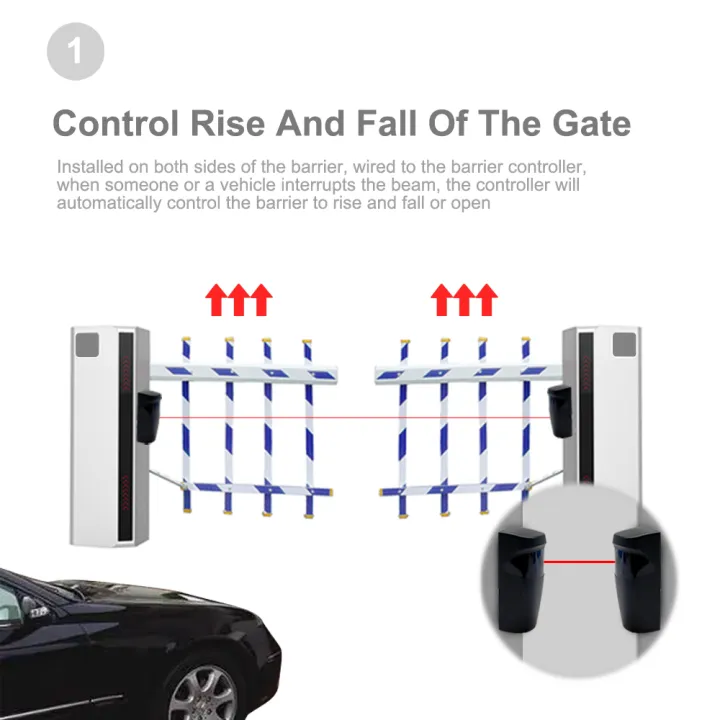 1

Control Rise And Fall Of The Gate

Installed on both sides of the barrier, wired to the barrier controller, when someone or a vehicle interrupts the beam, the controller will automatically control the barrier to rise and fall or open