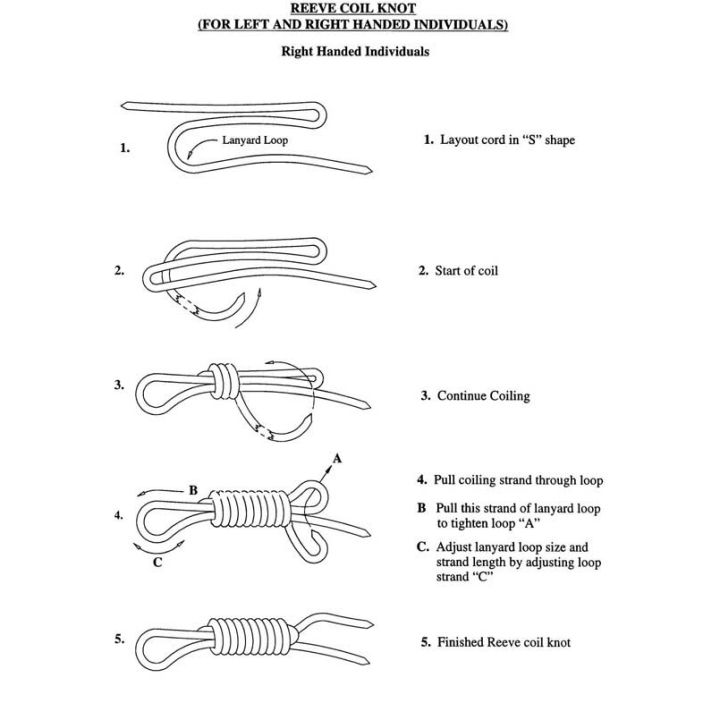 REEVE COIL KNOT
(FOR LEFT AND RIGHT HANDED INDIVIDUALS)

Right Handed Individuals

1.

Lanyard Loop

1. Layout cord in "S" shape

2.

2. Start of coil

3.

3. Continue Coiling

4.

A

B

C

4. Pull coiling strand through loop

B Pull this strand of lanyard loop to tighten loop "A"

C. Adjust lanyard loop size and strand length by adjusting loop strand "C"

5.

5. Finished Reeve coil knot