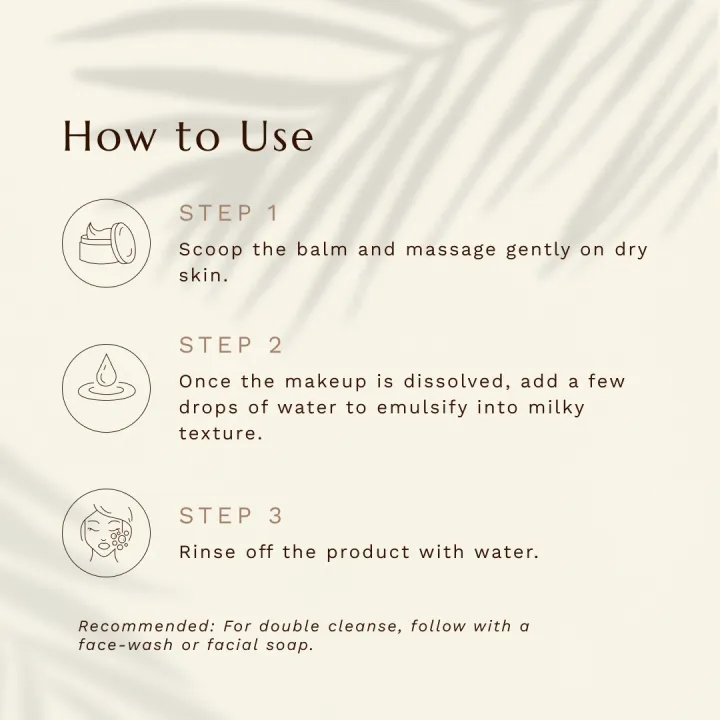 How to Use

STEP 1

Scoop the balm and massage gently on dry skin.

STEP 2

Once the makeup is dissolved, add a few drops of water to emulsify into milky texture.

STEP 3

Rinse off the product with water.

Recommended: For double cleanse, follow with a face-wash or facial soap.