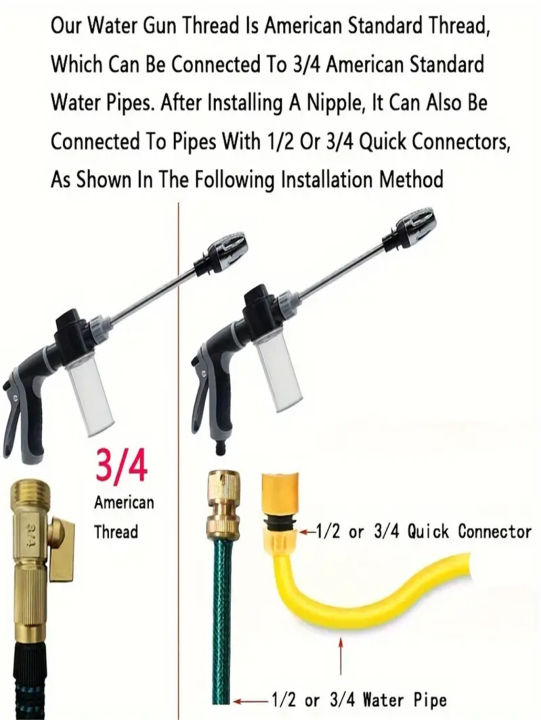 Our Water Gun Thread Is American Standard Thread, Which Can Be Connected To 3/4 American Standard Water Pipes. After Installing A Nipple, It Can Also Be Connected To Pipes With 1/2 Or 3/4 Quick Connectors, As Shown In The Following Installation Method

3/4
American
Thread

3/4

1/2 or 3/4 Quick Connector

1/2 or 3/4 Water Pipe