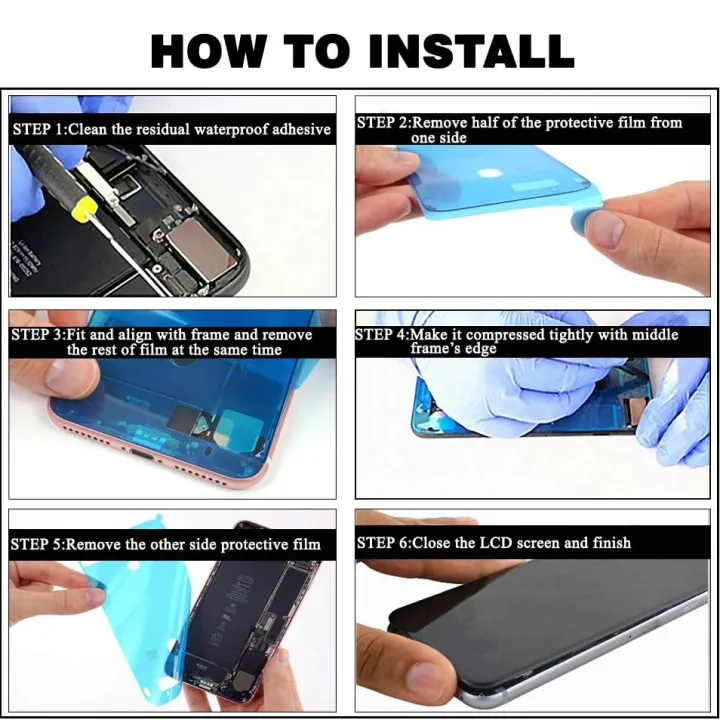 HOW TO INSTALL

STEP 1:Clean the residual waterproof adhesive

STEP 2:Remove half of the protective film from one side

STEP 3:Fit and align with frame and remove the rest of film at the same time

STEP 4:Make it compressed tightly with middle frame's edge

STEP 5:Remove the other side protective film

STEP 6:Close the LCD screen and finish