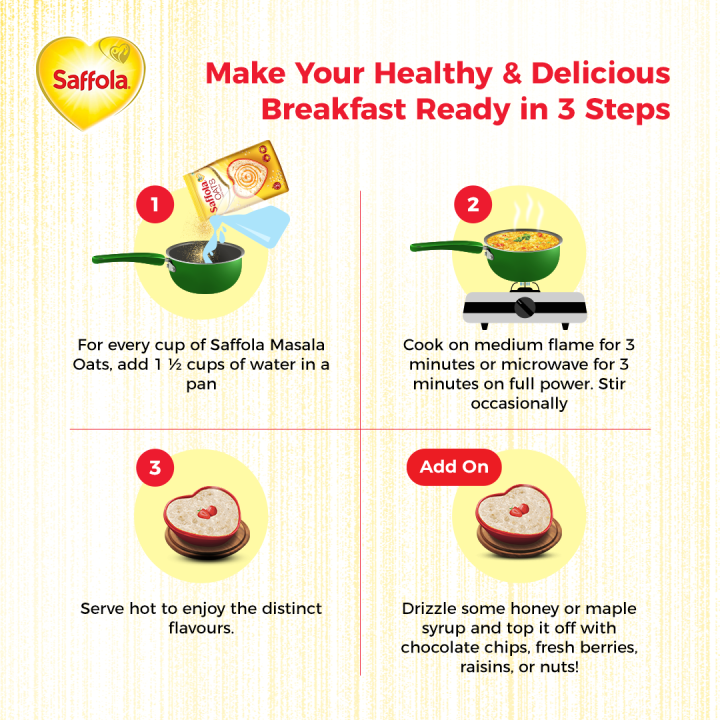 Saffola

Make Your Healthy & Delicious Breakfast Ready in 3 Steps

1

Saffola OATS

For every cup of Saffola Masala Oats, add 1 ½ cups of water in a pan

2

Cook on medium flame for 3 minutes or microwave for 3 minutes on full power. Stir occasionally

3

Serve hot to enjoy the distinct flavours.

Add On

Drizzle some honey or maple syrup and top it off with chocolate chips, fresh berries, raisins, or nuts!