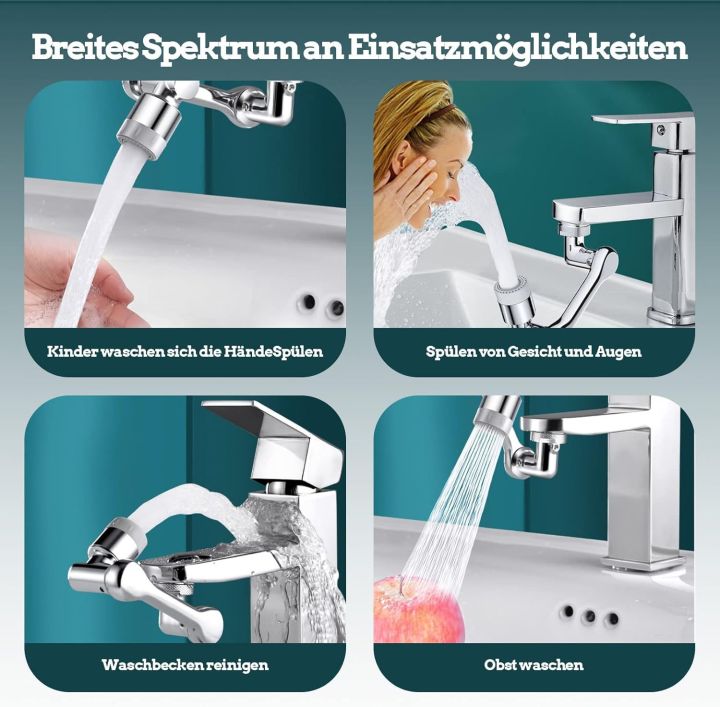 Breites Spektrum an Einsatzmöglichkeiten

Kinder waschen sich die HändeSpülen

Spülen von Gesicht und Augen

Waschbecken reinigen

Obst waschen