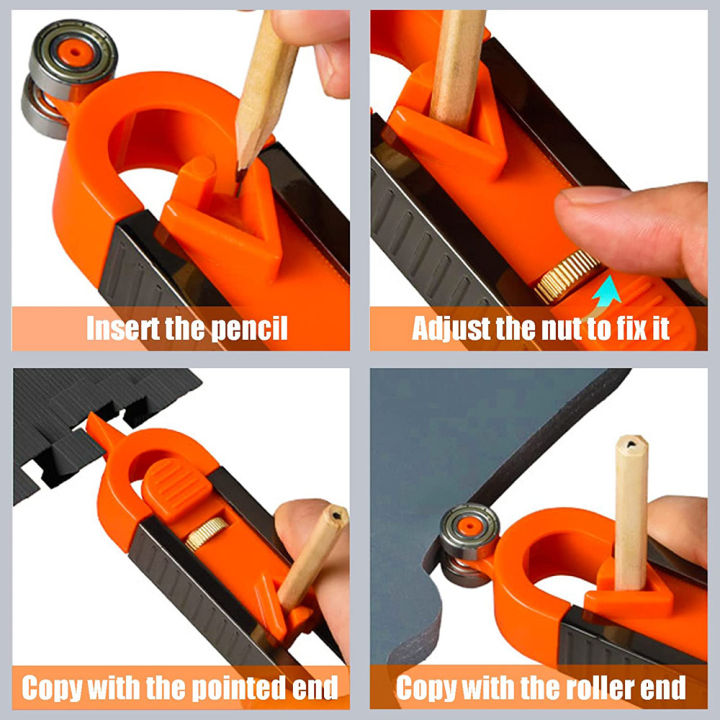 Insert the pencil

Adjust the nut to fix it

Copy with the pointed end

Copy with the roller end