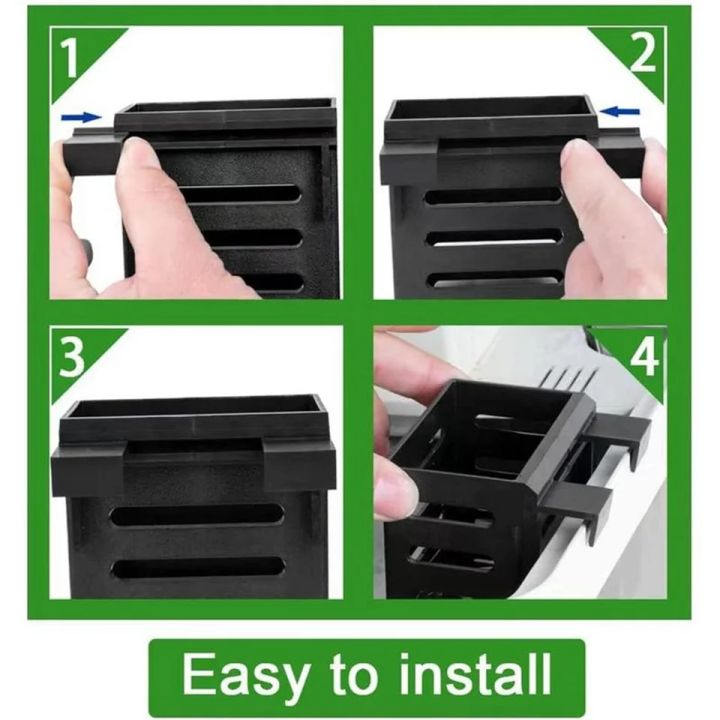 1

2

3

4

Easy to install