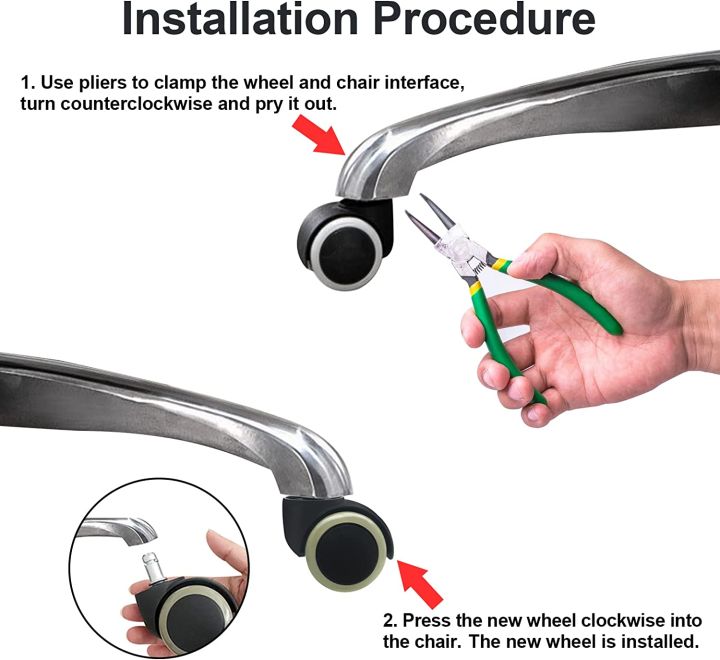 Installation Procedure

1. Use pliers to clamp the wheel and chair interface, turn counterclockwise and pry it out.

2. Press the new wheel clockwise into the chair. The new wheel is installed.