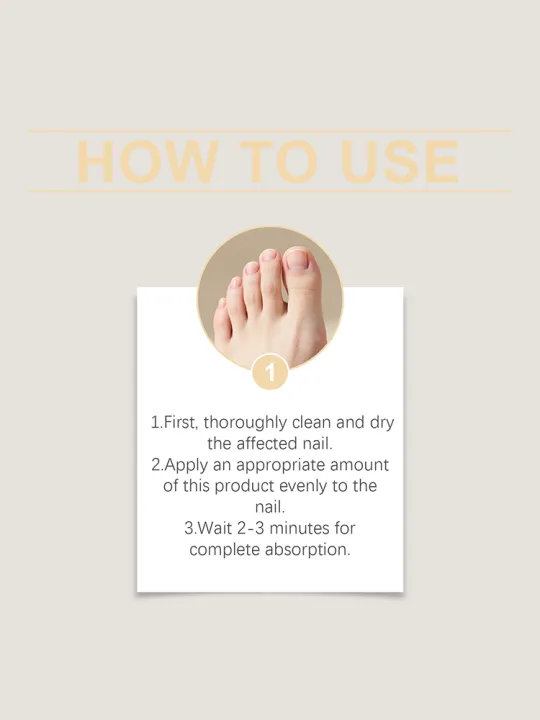 HOW TO USE

1

1.First, thoroughly clean and dry the affected nail.
2.Apply an appropriate amount of this product evenly to the nail.
3.Wait 2-3 minutes for complete absorption.