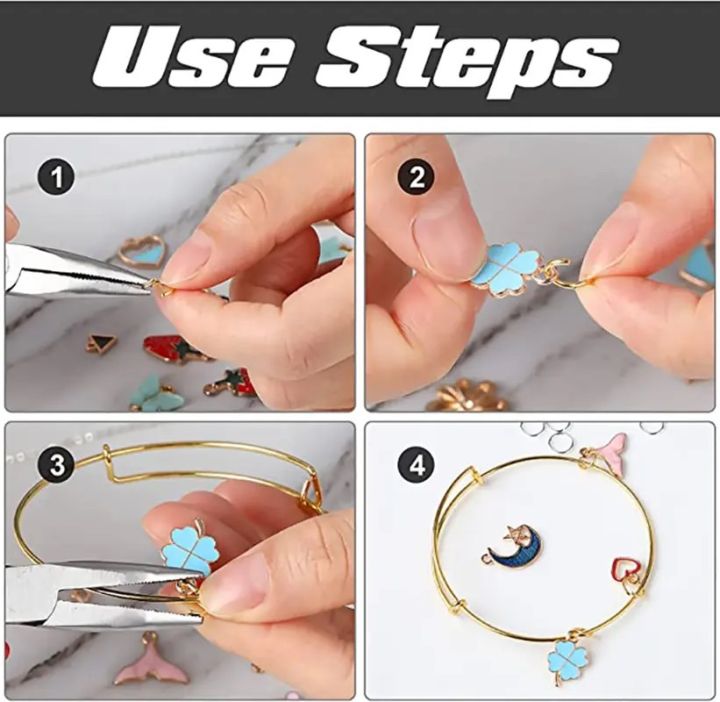 Use Steps

1

2

3

4