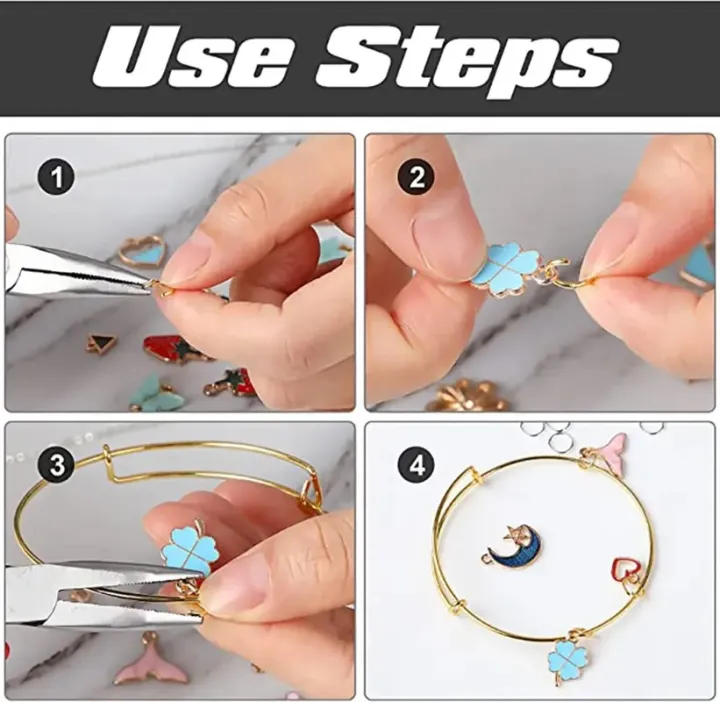 Use Steps

1

2

3

4