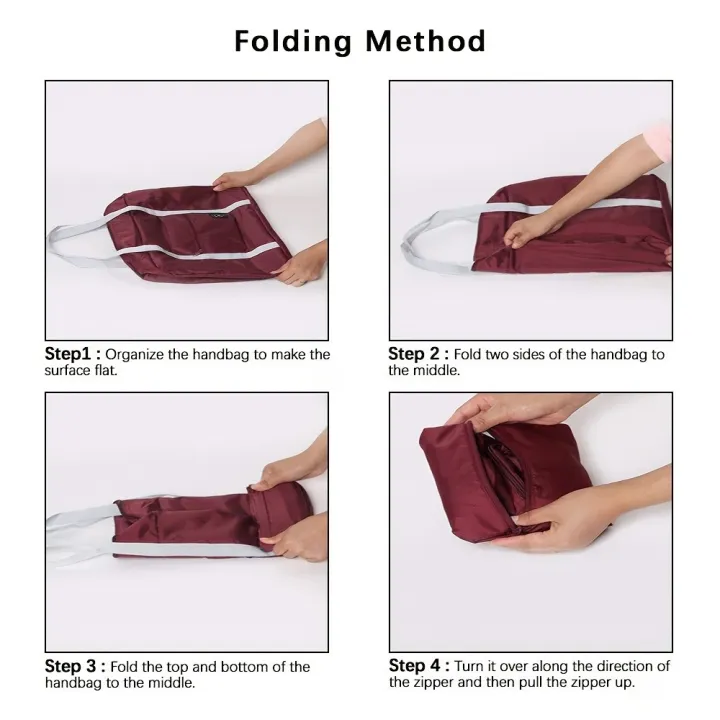 Folding Method

Step1 : Organize the handbag to make the surface flat.

Step 2 : Fold two sides of the handbag to the middle.

Step 3 : Fold the top and bottom of the handbag to the middle.

Step 4 : Turn it over along the direction of the zipper and then pull the zipper up.