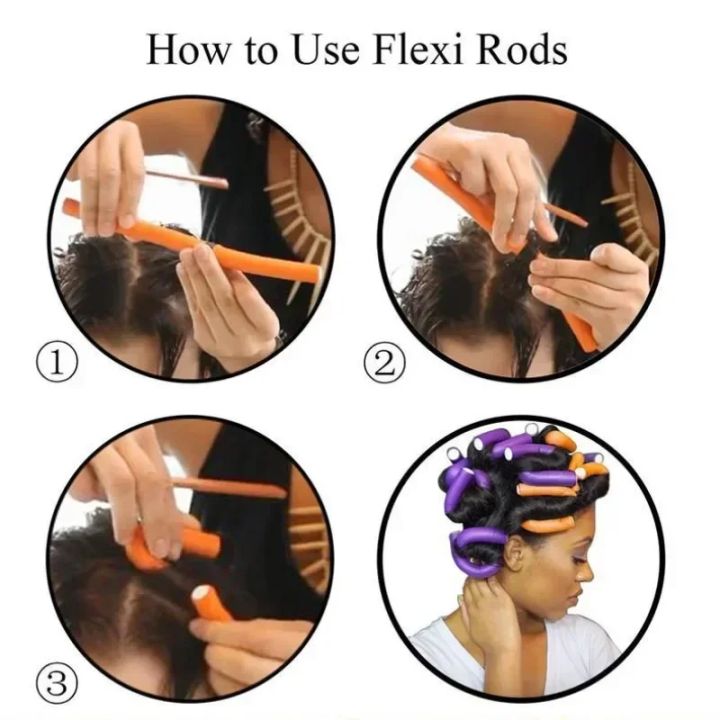 How to Use Flexi Rods

①

②

③