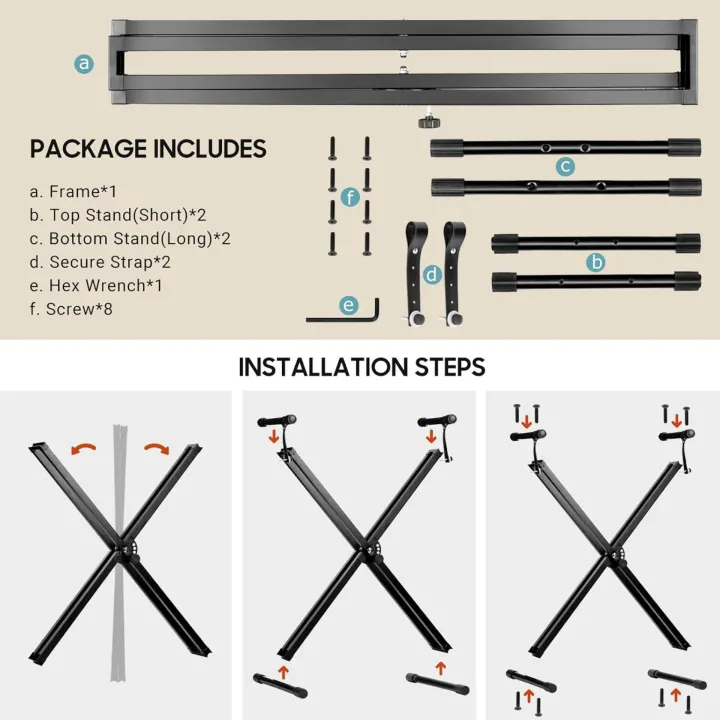 a

PACKAGE INCLUDES

a. Frame*1
b. Top Stand(Short)*2
c. Bottom Stand(Long)*2
d. Secure Strap*2
e. Hex Wrench*1
f. Screw*8

f

c

d

b

e

INSTALLATION STEPS