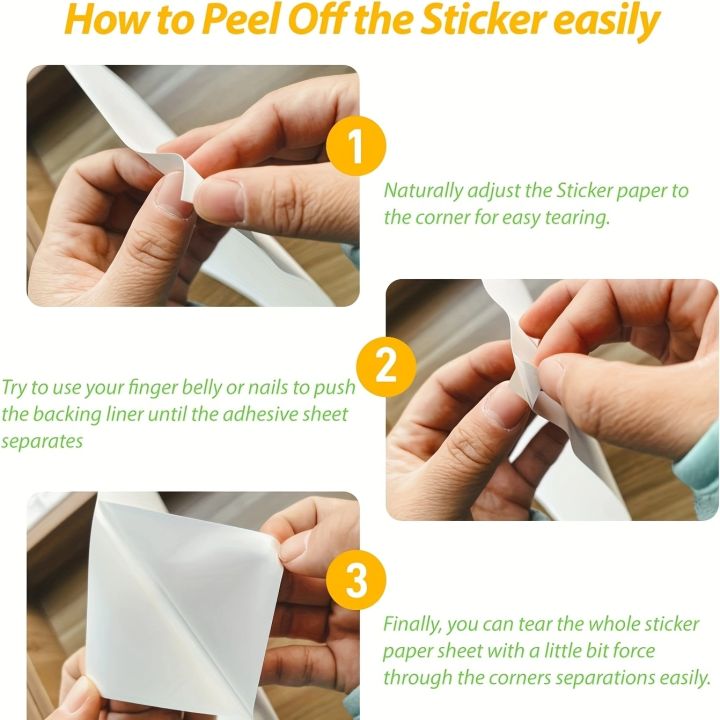 How to Peel Off the Sticker easily

1

Naturally adjust the Sticker paper to the corner for easy tearing.

2

Try to use your finger belly or nails to push the backing liner until the adhesive sheet separates

3

Finally, you can tear the whole sticker paper sheet with a little bit force through the corners separations easily.