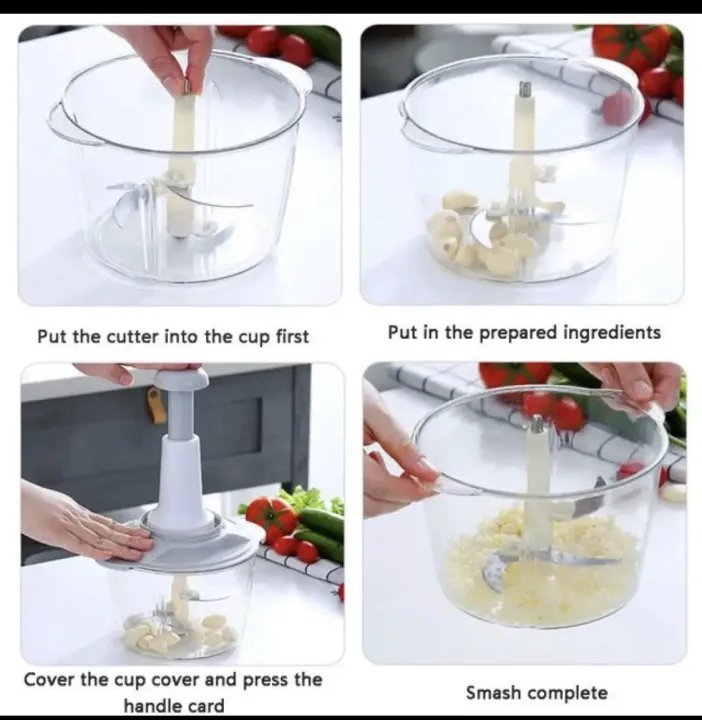 Put the cutter into the cup first

Put in the prepared ingredients

Cover the cup cover and press the handle card

Smash complete