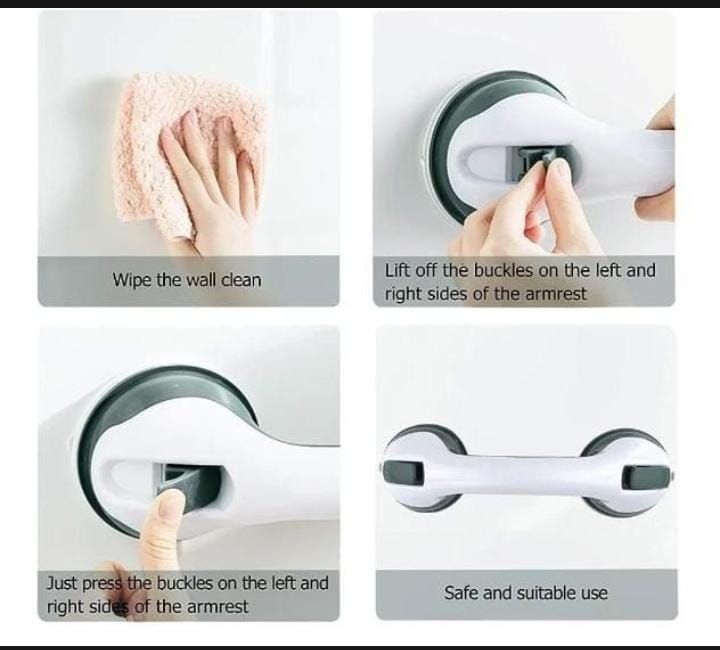 Wipe the wall clean

Lift off the buckles on the left and right sides of the armrest

Just press the buckles on the left and right sides of the armrest

Safe and suitable use