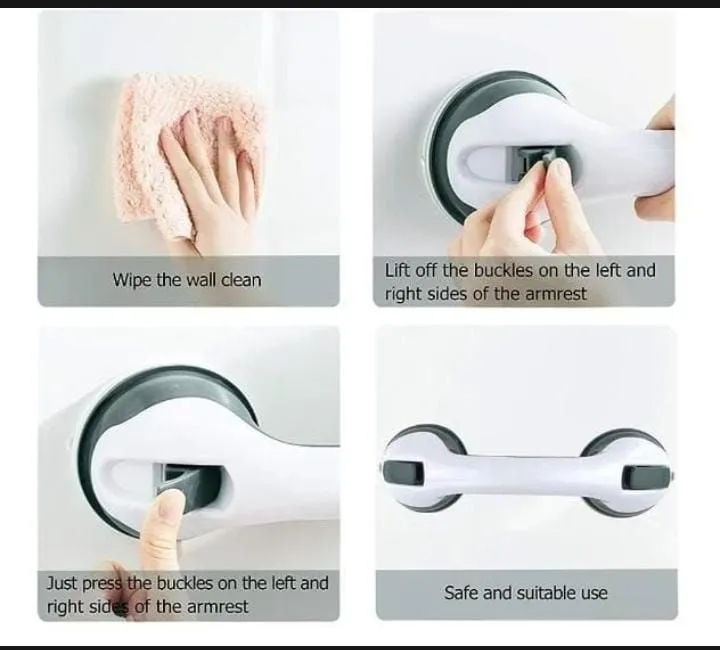 Wipe the wall clean

Lift off the buckles on the left and right sides of the armrest

Just press the buckles on the left and right sides of the armrest

Safe and suitable use