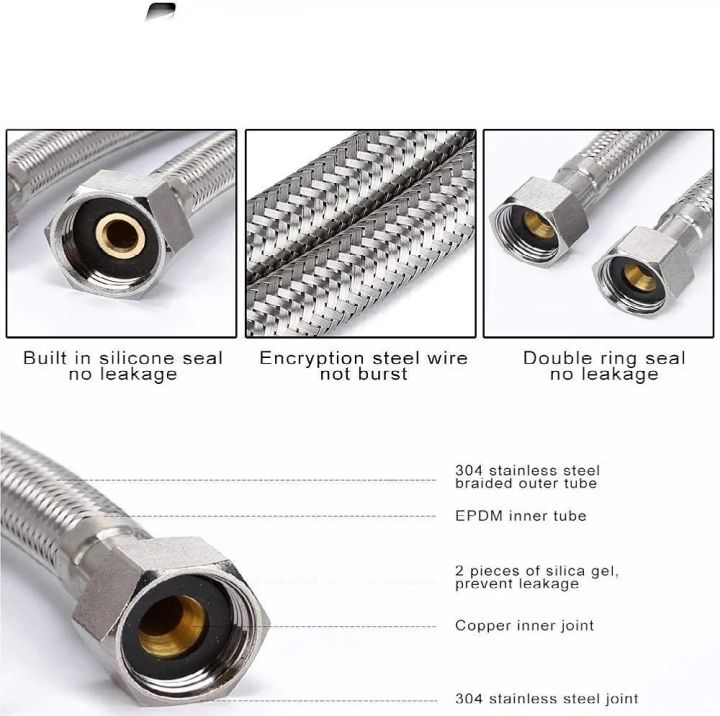 Built in silicone seal
no leakage

Encryption steel wire
not burst

Double ring seal
no leakage

304 stainless steel
braided outer tube

EPDM inner tube

2 pieces of silica gel,
prevent leakage

Copper inner joint

304 stainless steel joint