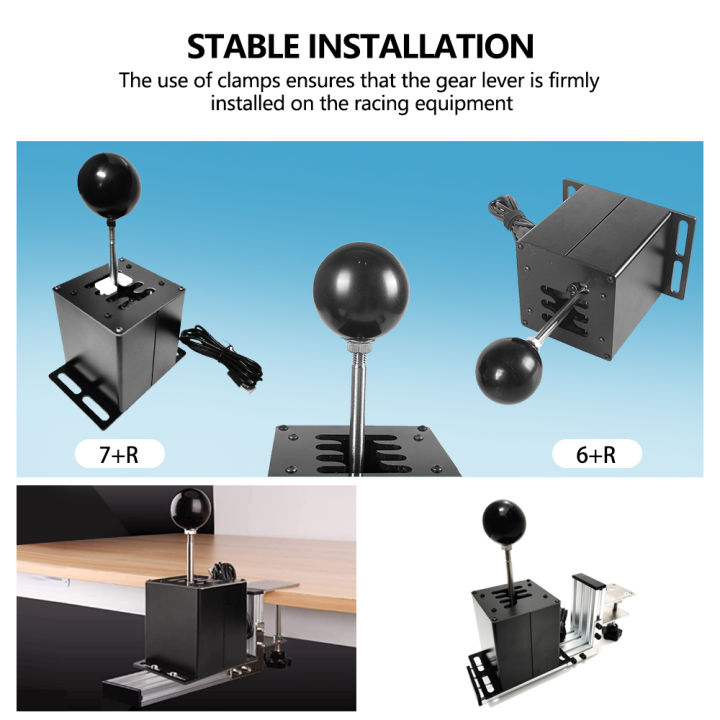 STABLE INSTALLATION

The use of clamps ensures that the gear lever is firmly installed on the racing equipment

7+R

6+R