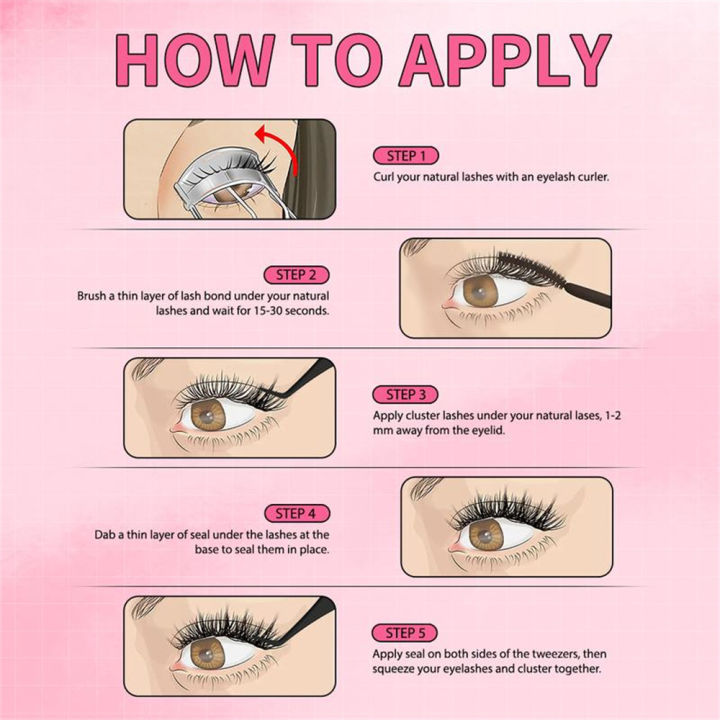 HOW TO APPLY

STEP 1
Curl your natural lashes with an eyelash curler.

STEP 2
Brush a thin layer of lash bond under your natural lashes and wait for 15-30 seconds.

STEP 3
Apply cluster lashes under your natural lases, 1-2 mm away from the eyelid.

STEP 4
Dab a thin layer of seal under the lashes at the base to seal them in place.

STEP 5
Apply seal on both sides of the tweezers, then squeeze your eyelashes and cluster together.