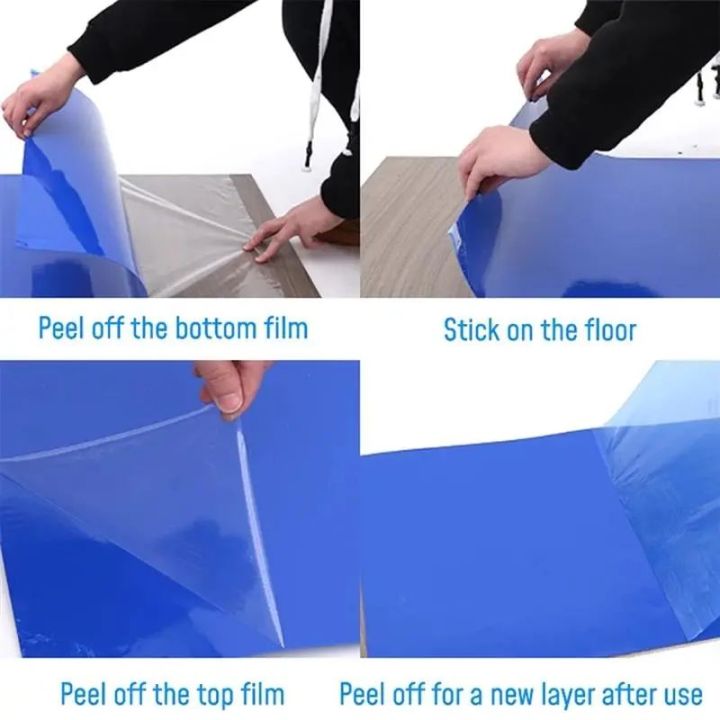 Peel off the bottom film

Stick on the floor

Peel off the top film

Peel off for a new layer after use