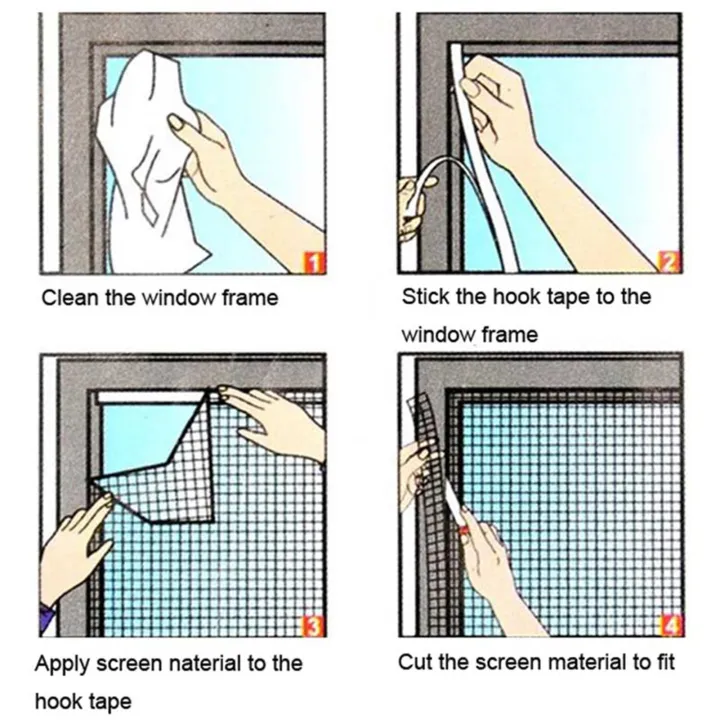 1

Clean the window frame

2

Stick the hook tape to the window frame

3

Apply screen naterial to the hook tape

4

Cut the screen material to fit