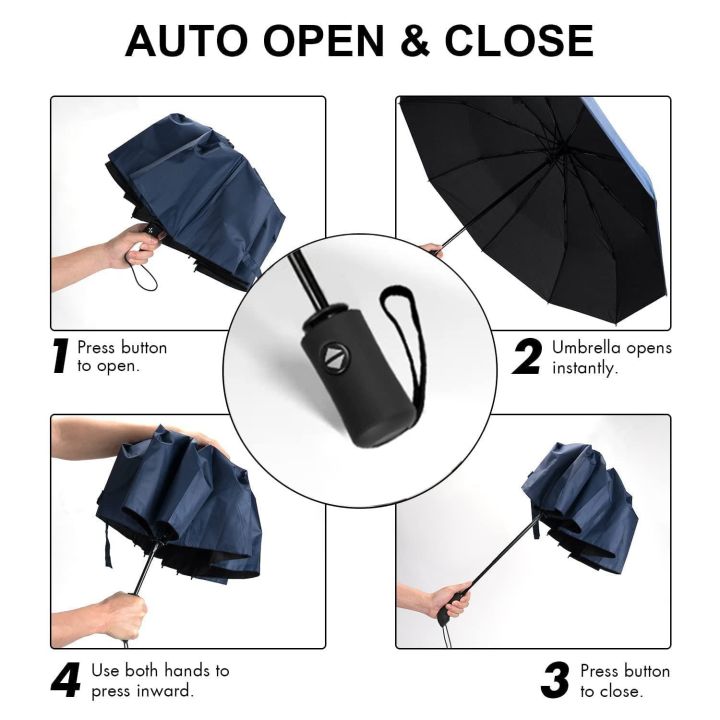 AUTO OPEN & CLOSE

1 Press button to open.

2 Umbrella opens instantly.

4 Use both hands to press inward.

3 Press button to close.