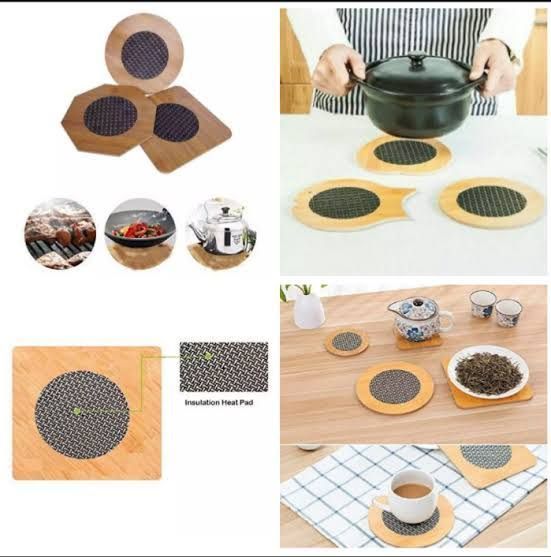 Insulation Heat Pad