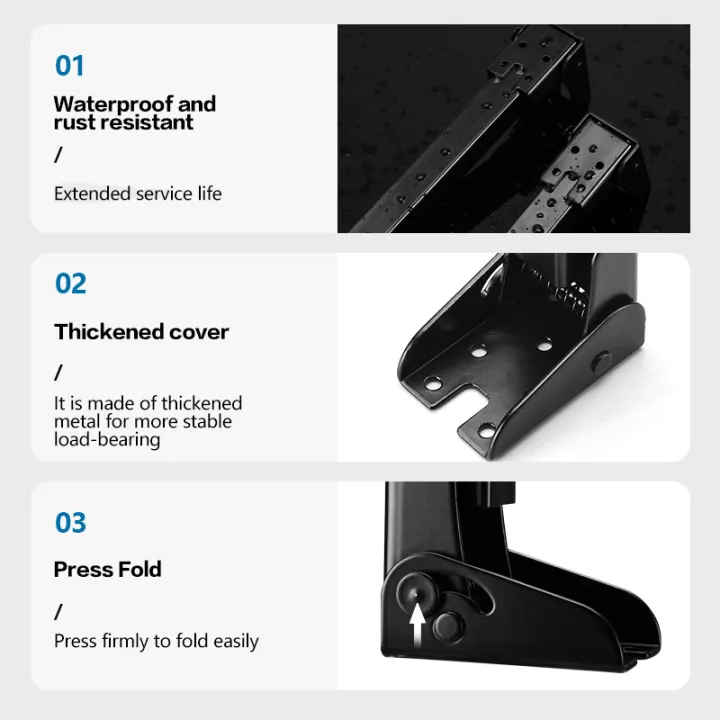 01

Waterproof and rust resistant

/

Extended service life

02

Thickened cover

/

It is made of thickened metal for more stable load-bearing

03

Press Fold

/

Press firmly to fold easily