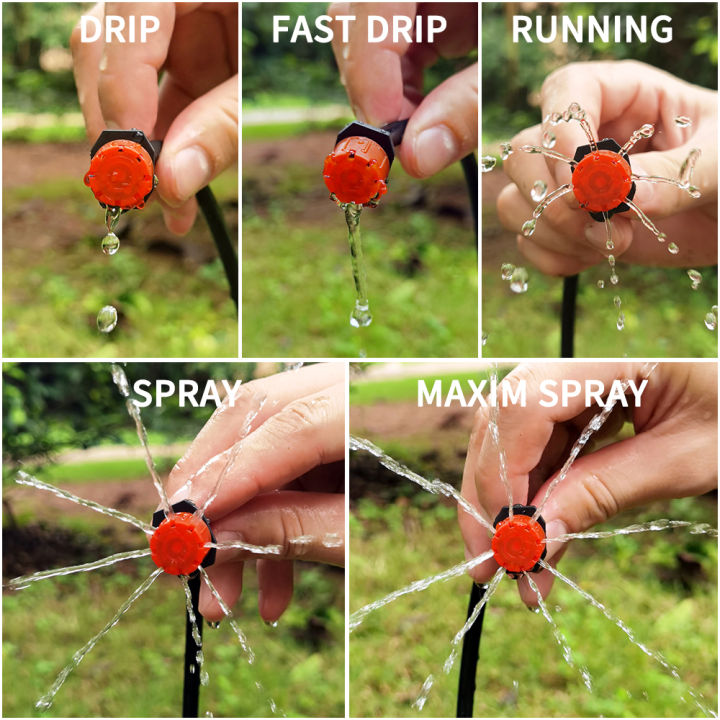 DRIP

FAST DRIP

RUNNING

SPRAY

MAXIM SPRAY