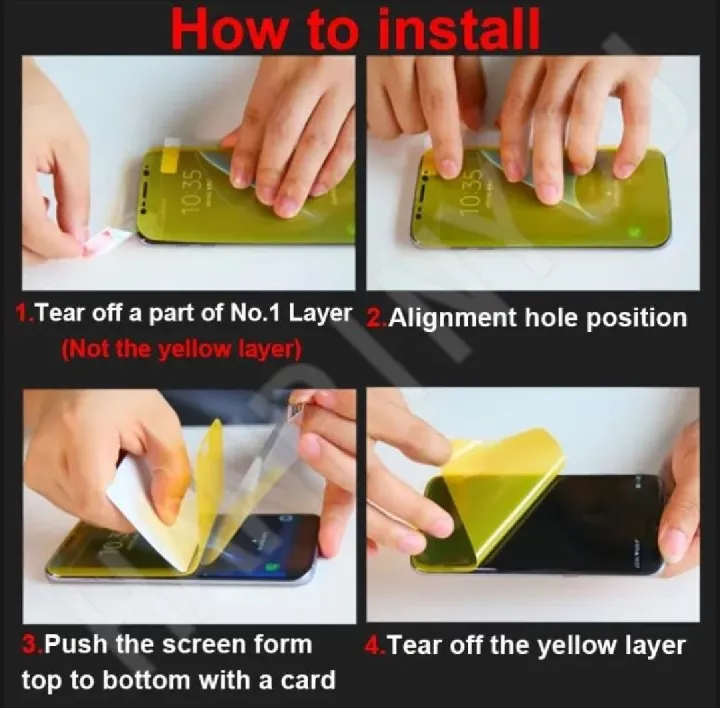 How to install

10:35

10:35

1.Tear off a part of No.1 Layer
(Not the yellow layer)

2.Alignment hole position

3.Push the screen form top to bottom with a card

4.Tear off the yellow layer