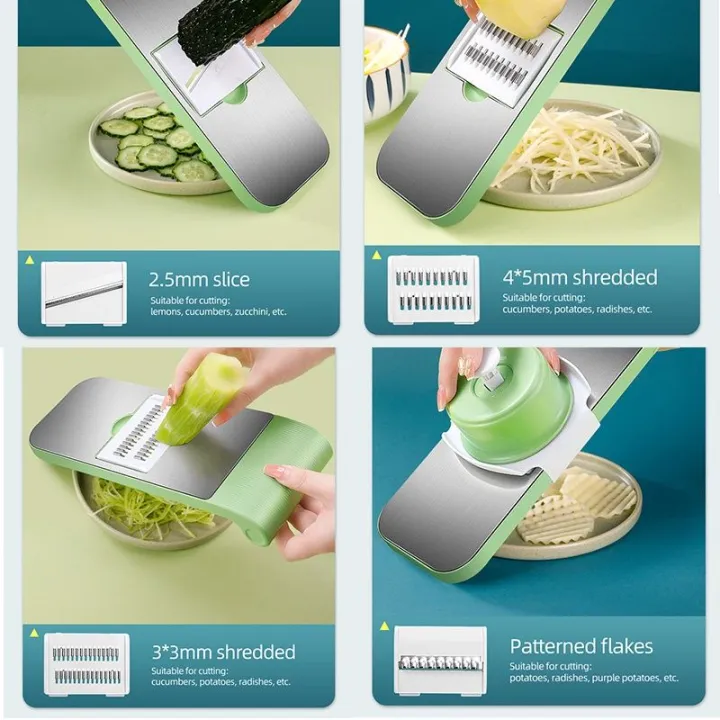 2.5mm slice
Suitable for cutting:
lemons, cucumbers, zucchini, etc.

4*5mm shredded
Suitable for cutting:
cucumbers, potatoes, radishes, etc.

3*3mm shredded
Suitable for cutting:
cucumbers, potatoes, radishes, etc.

Patterned flakes
Suitable for cutting:
potatoes, radishes, purple potatoes, etc.