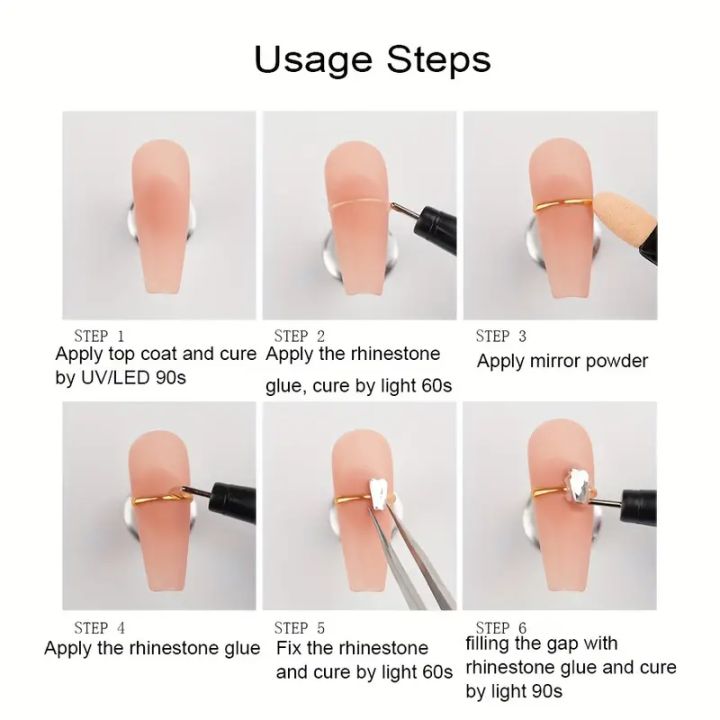 Usage Steps

STEP 1
Apply top coat and cure by UV/LED 90s

STEP 2
Apply the rhinestone glue, cure by light 60s

STEP 3
Apply mirror powder

STEP 4
Apply the rhinestone glue

STEP 5
Fix the rhinestone and cure by light 60s

STEP 6
filling the gap with rhinestone glue and cure by light 90s