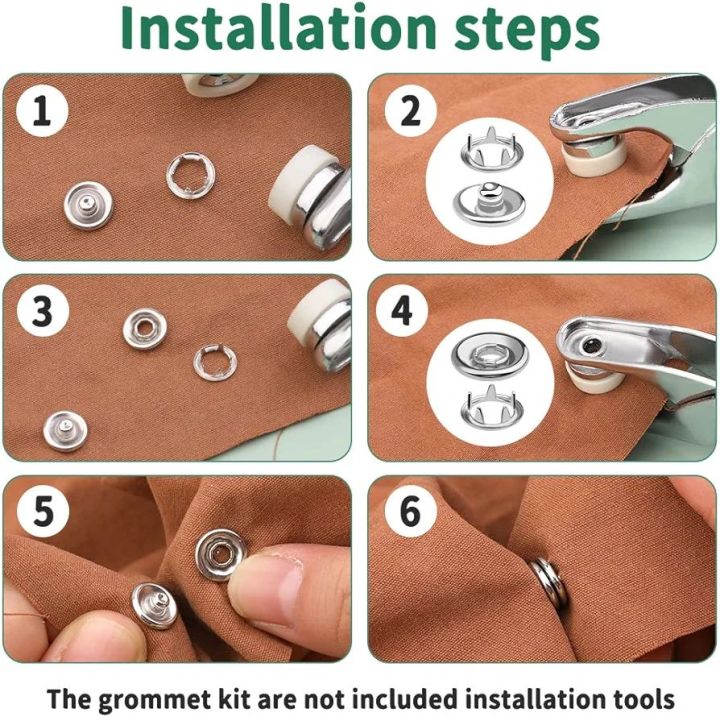 Installation steps

1

2

3

4

5

6

The grommet kit are not included installation tools