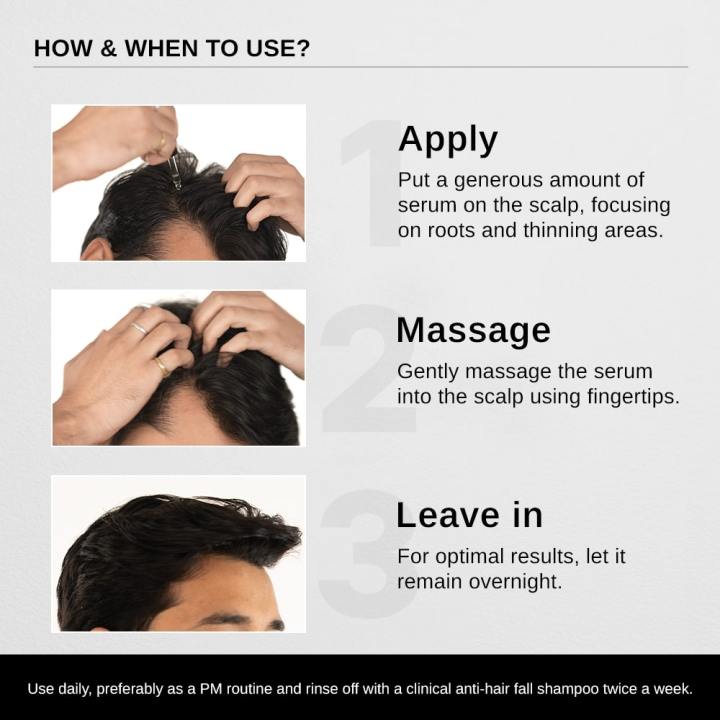 HOW & WHEN TO USE?

1

Apply

Put a generous amount of serum on the scalp, focusing on roots and thinning areas.

2

Massage

Gently massage the serum into the scalp using fingertips.

3

Leave in

For optimal results, let it remain overnight.

Use daily, preferably as a PM routine and rinse off with a clinical anti-hair fall shampoo twice a week.