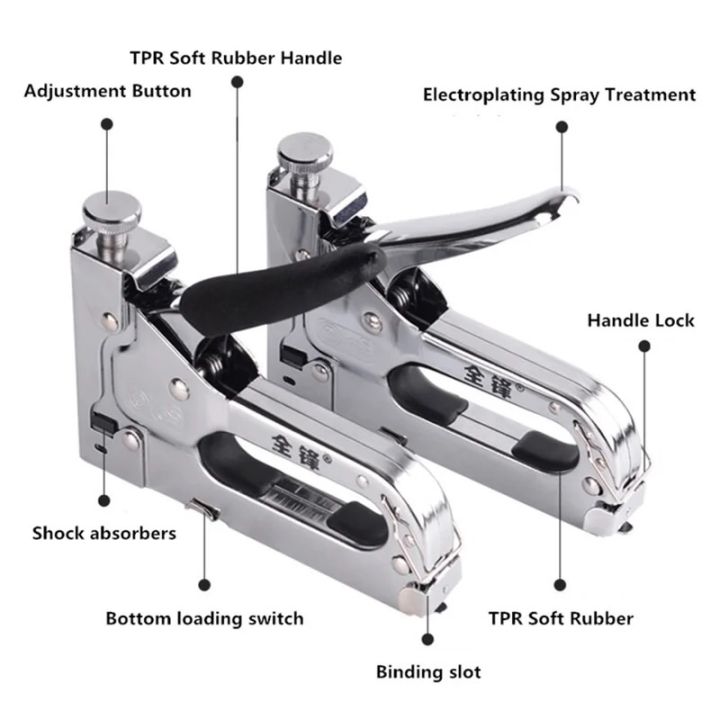 TPR Soft Rubber Handle

Adjustment Button

Electroplating Spray Treatment

Handle Lock

全锋®

全锋®

Shock absorbers

Bottom loading switch

TPR Soft Rubber

Binding slot