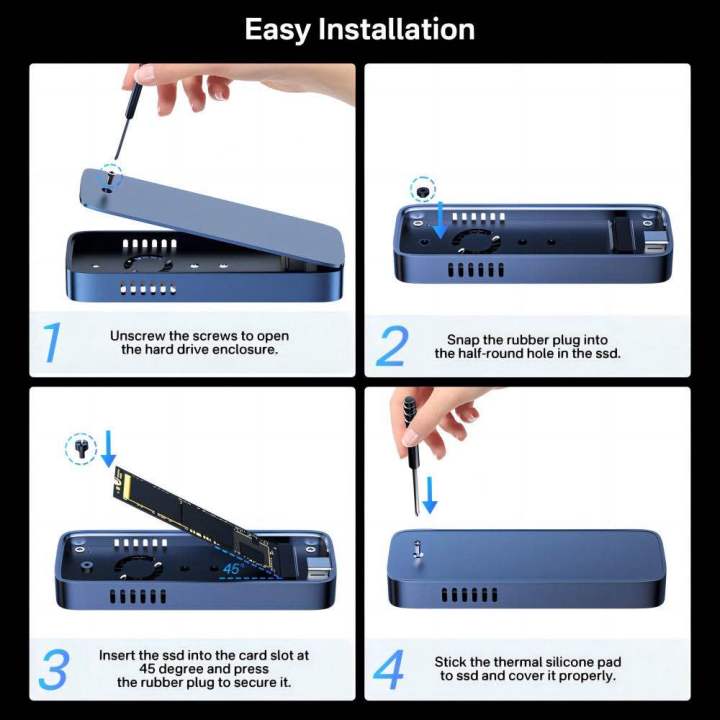 Easy Installation

1
Unscrew the screws to open the hard drive enclosure.

2
Snap the rubber plug into the half-round hole in the ssd.

45°

3
Insert the ssd into the card slot at 45 degree and press the rubber plug to secure it.

4
Stick the thermal silicone pad to ssd and cover it properly.