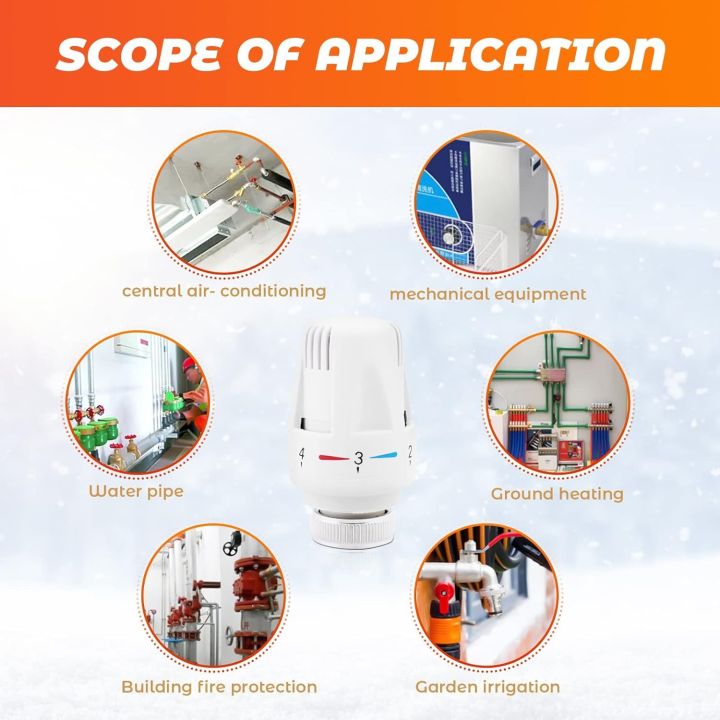 SCOPE OF APPLICATION

central air- conditioning

mechanical equipment

Water pipe

4 3 2

Ground heating

Building fire protection

Garden irrigation