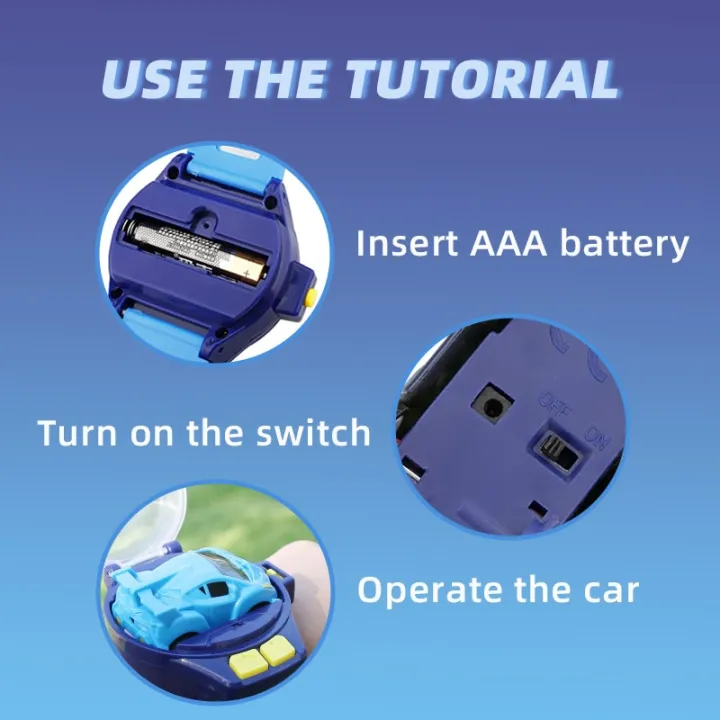 USE THE TUTORIAL

Insert AAA battery

Turn on the switch

OFF ON

Operate the car